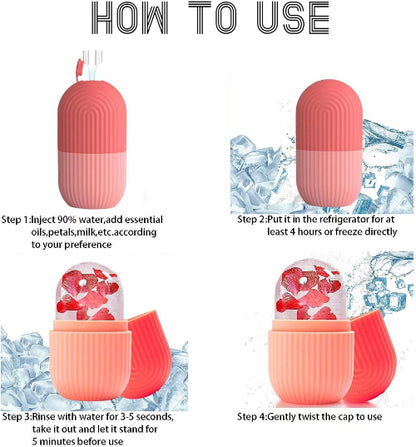 HOW TO USE

Step 1:Inject 90% water,add essential oils,petals,milk,etc.according to your preference

Step 2:Put it in the refrigerator for at least 4 hours or freeze directly

Step 3:Rinse with water for 3-5 seconds, take it out and let it stand for 5 minutes before use

Step 4:Gently twist the cap to use